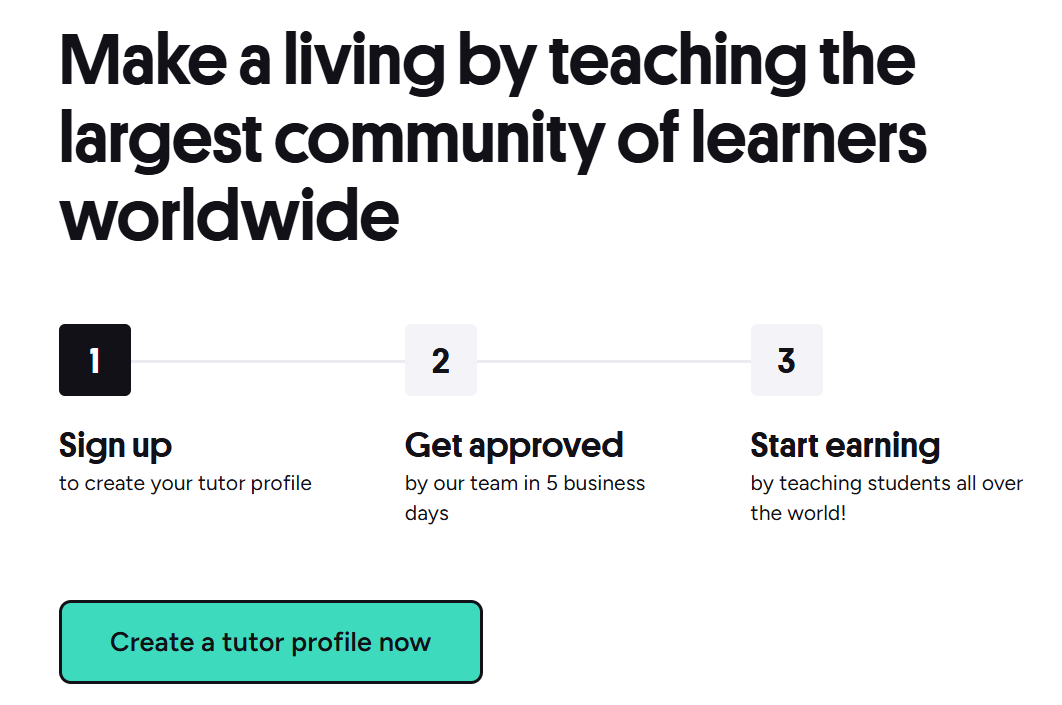 Make a living by teaching the largest community of learners worldwide

1

Sign up
to create your tutor profile

2

Get approved
by our team in 5 business days

3

Start earning
by teaching students all over the world!

Create a tutor profile now